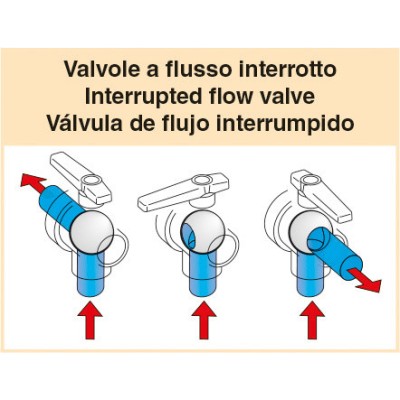 Valvole a flusso interrotto
Interrupted flow valve
Válvula de flujo interrumpido