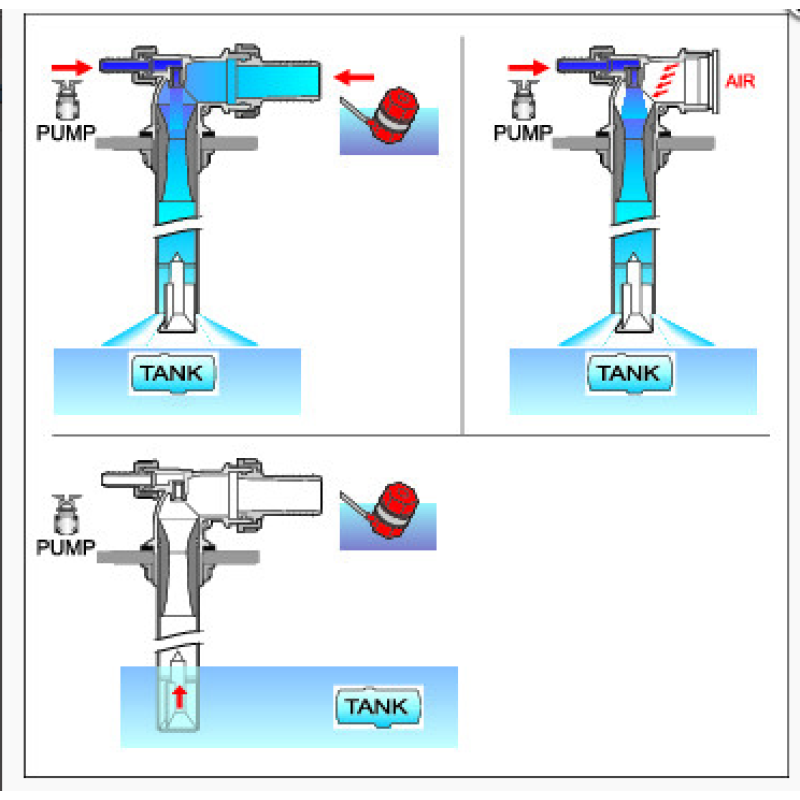 PUMP

TANK

PUMP

AIR

TANK

PUMP

TANK