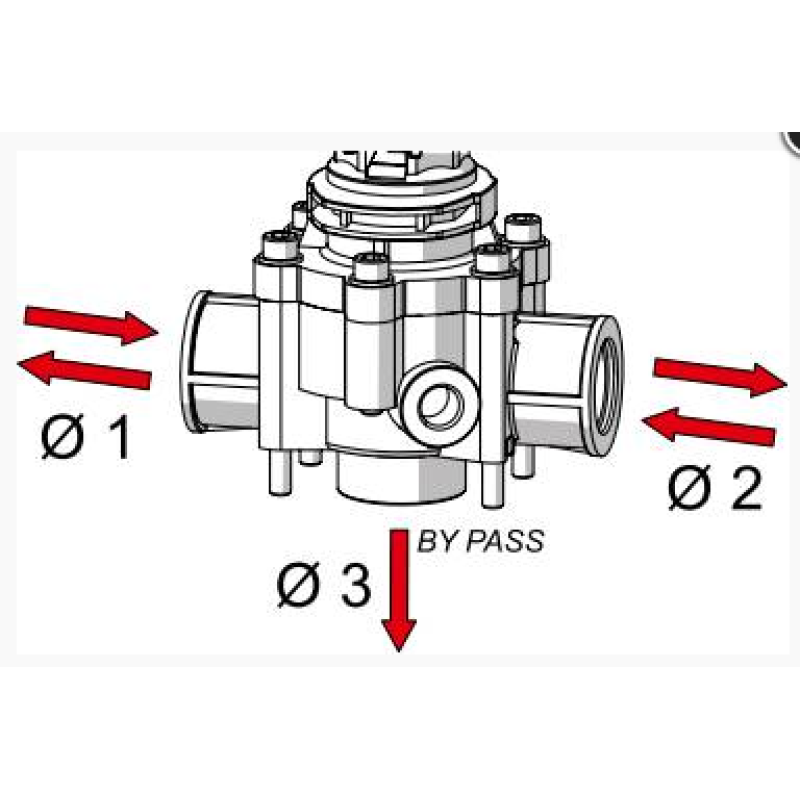 Ø 1

Ø 2

BY PASS

Ø 3