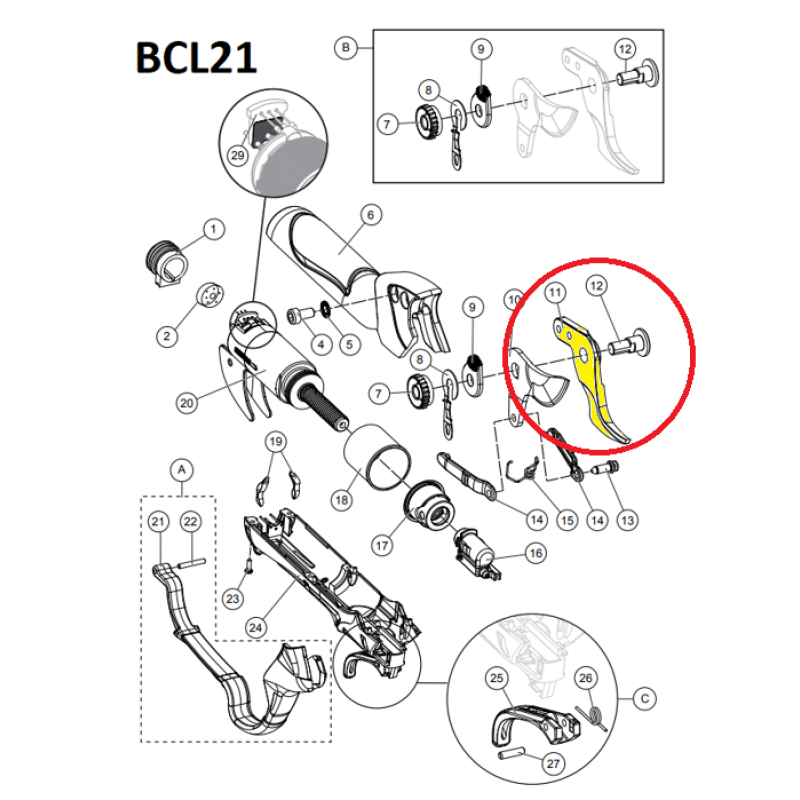 BCL21

B
9
12
8
7

29

6
1
2
4
5
9
10
11
12
8
7
20
19
18
14
15
14
13
A
21
22
17
16
23
24
25
26
C
27